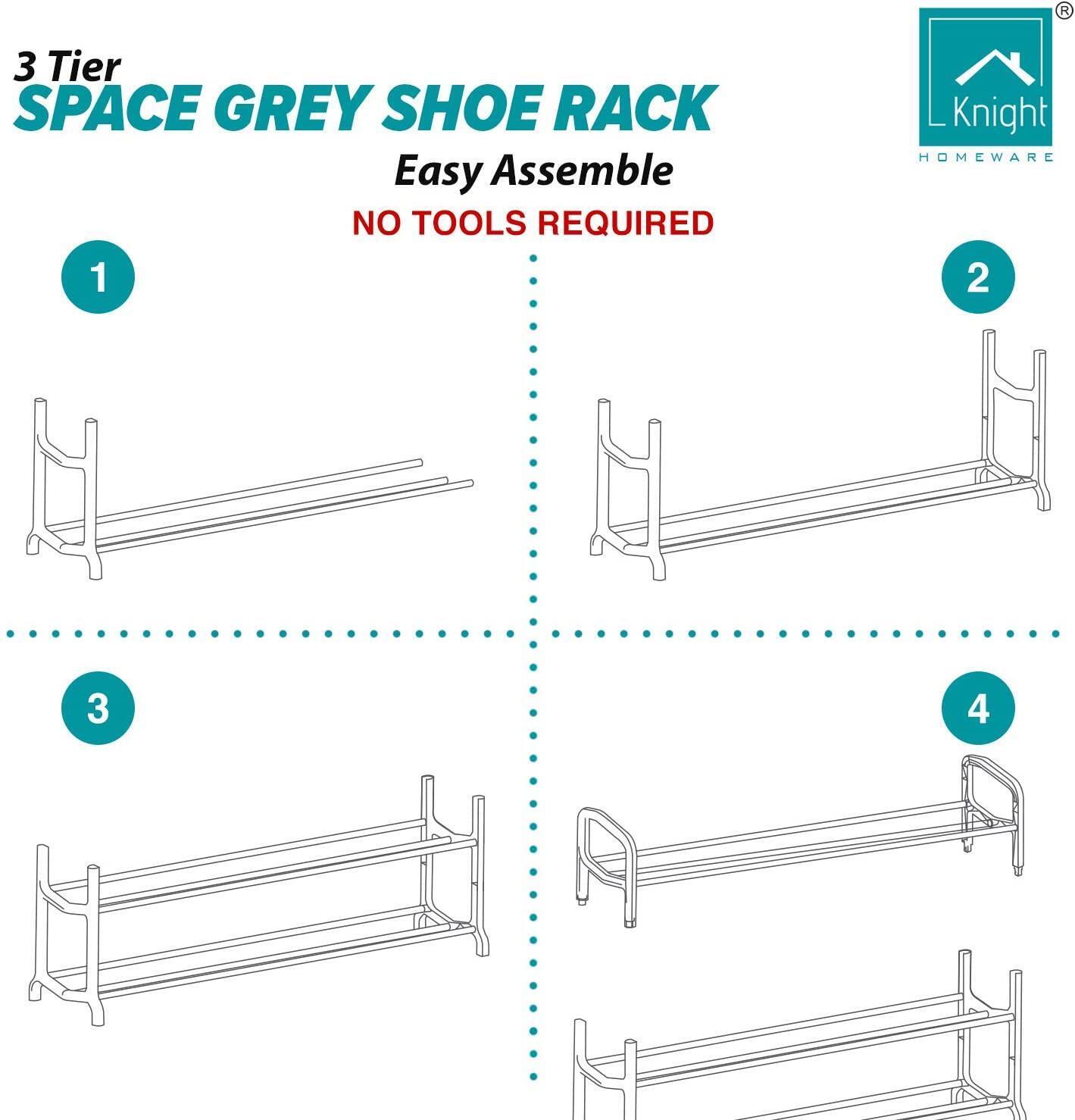 3 Tier
SPACE GREY SHOE RACK
Easy Assemble
NO TOOLS REQUIRED

Knight
HOMEWARE
®

1

2

3

4