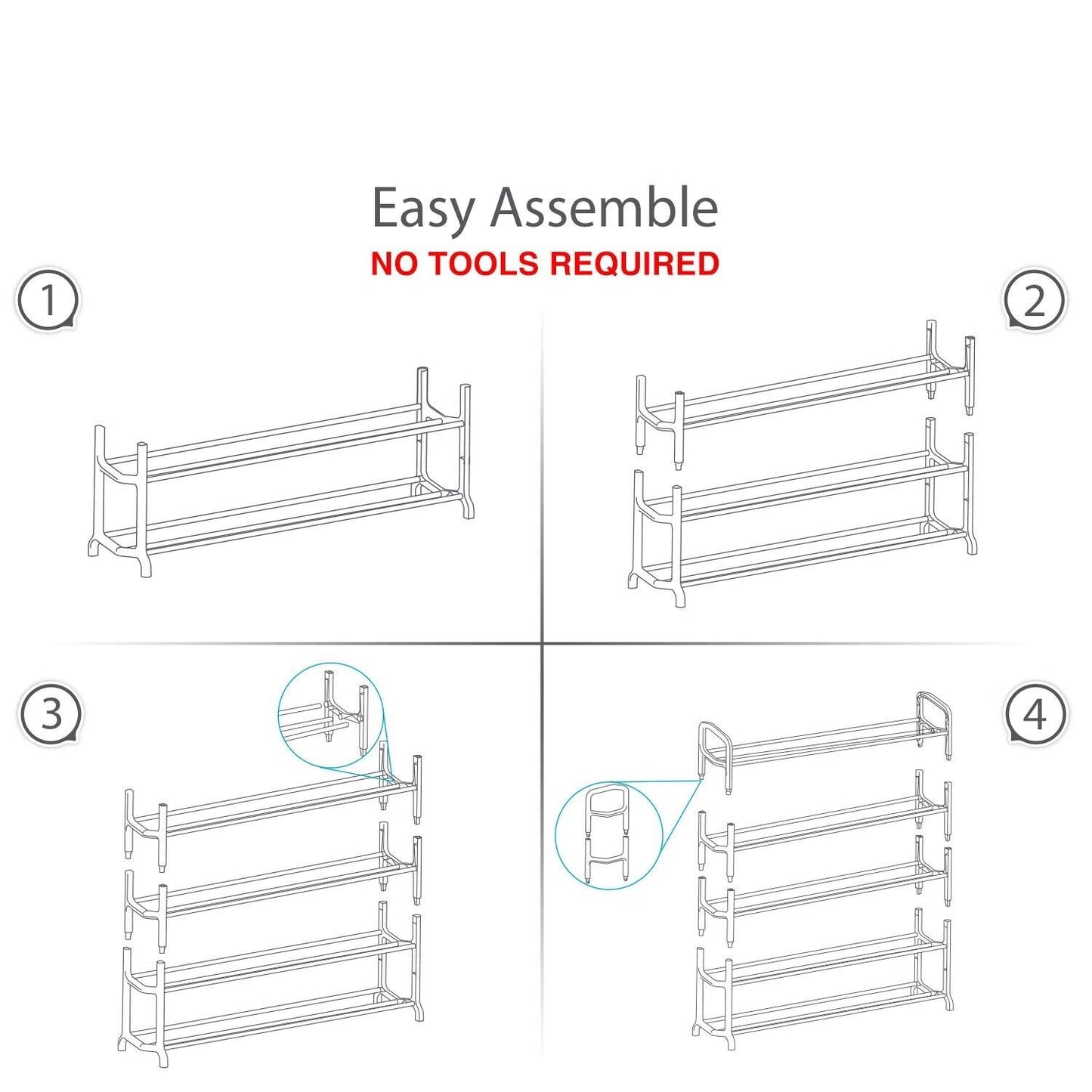 Easy Assemble
NO TOOLS REQUIRED

1

2

3

4