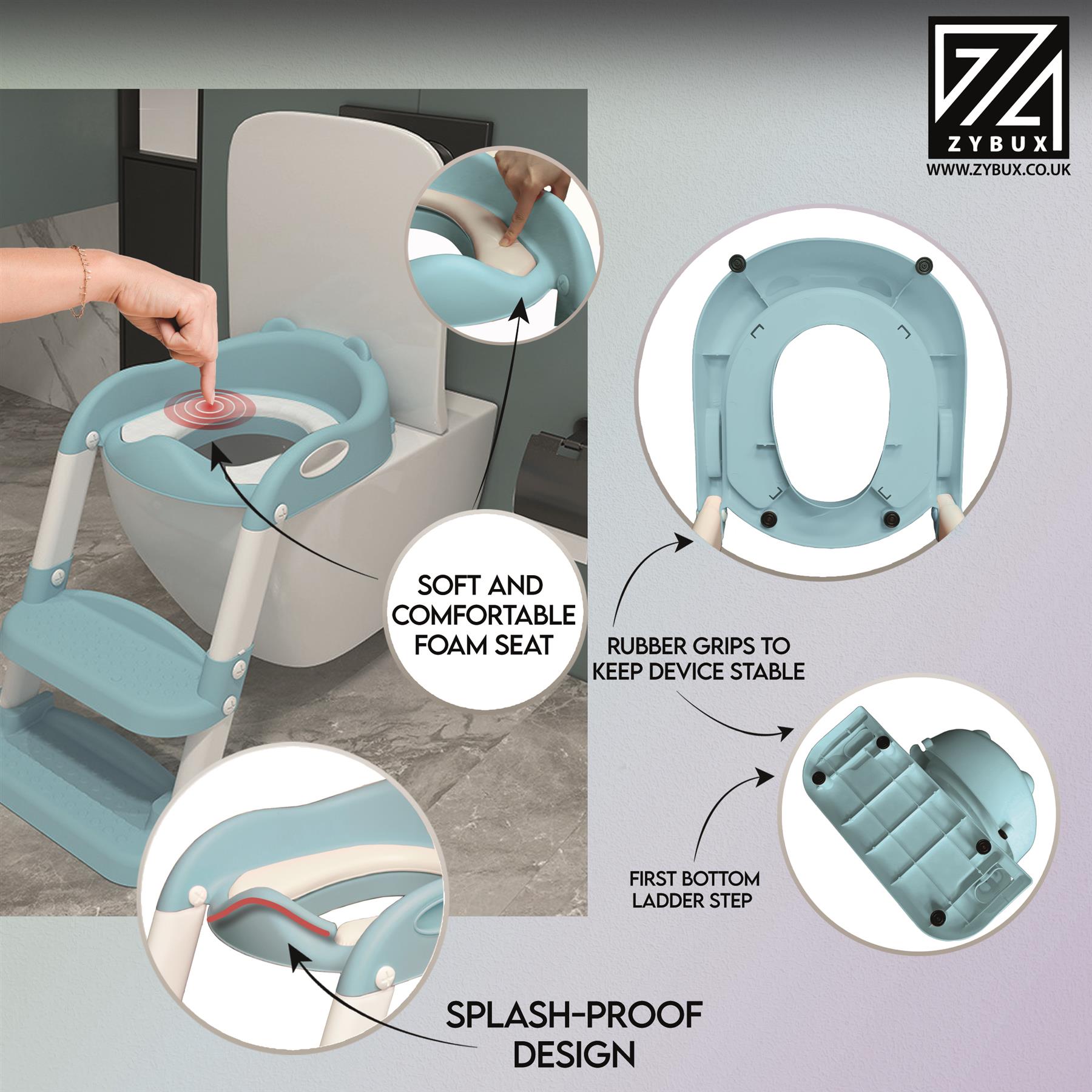 ZYBUX
WWW.ZYBUX.CO.UK

SOFT AND COMFORTABLE FOAM SEAT

RUBBER GRIPS TO KEEP DEVICE STABLE

FIRST BOTTOM LADDER STEP

SPLASH-PROOF DESIGN